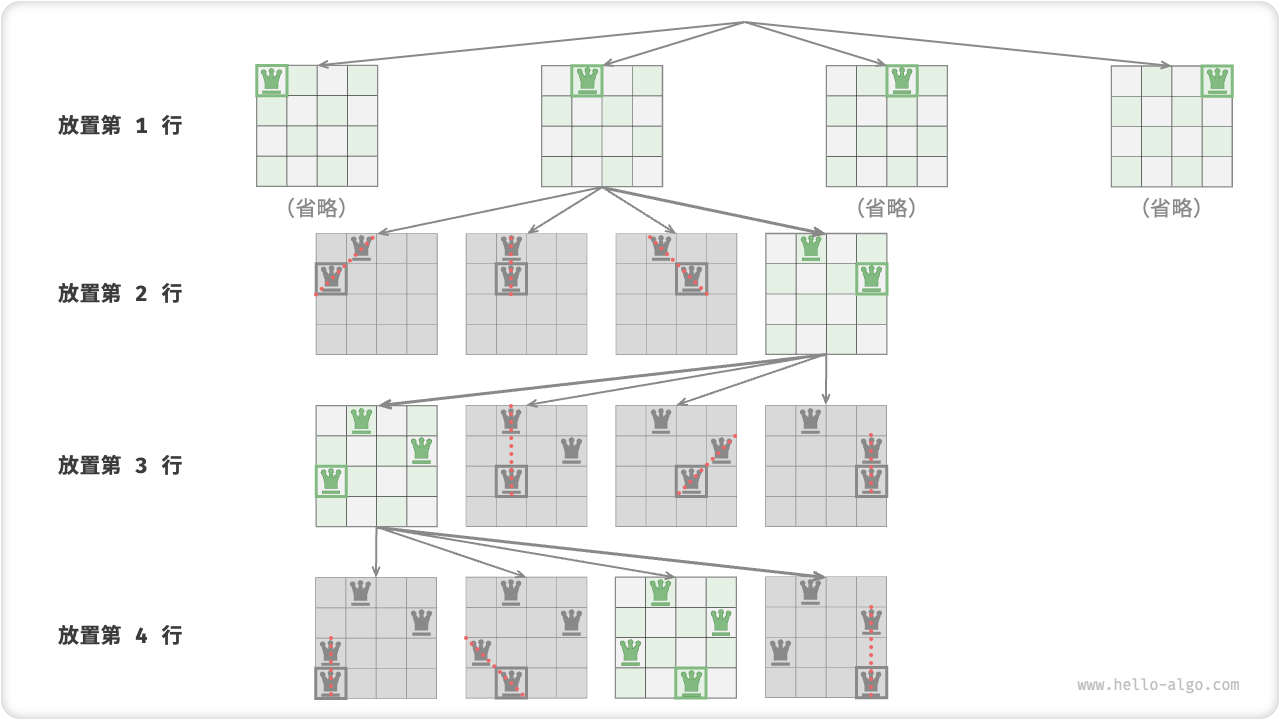 放置第 1 行

（省略）

（省略）

（省略）

放置第 2 行

放置第 3 行

放置第 4 行

www.hello-algo.com