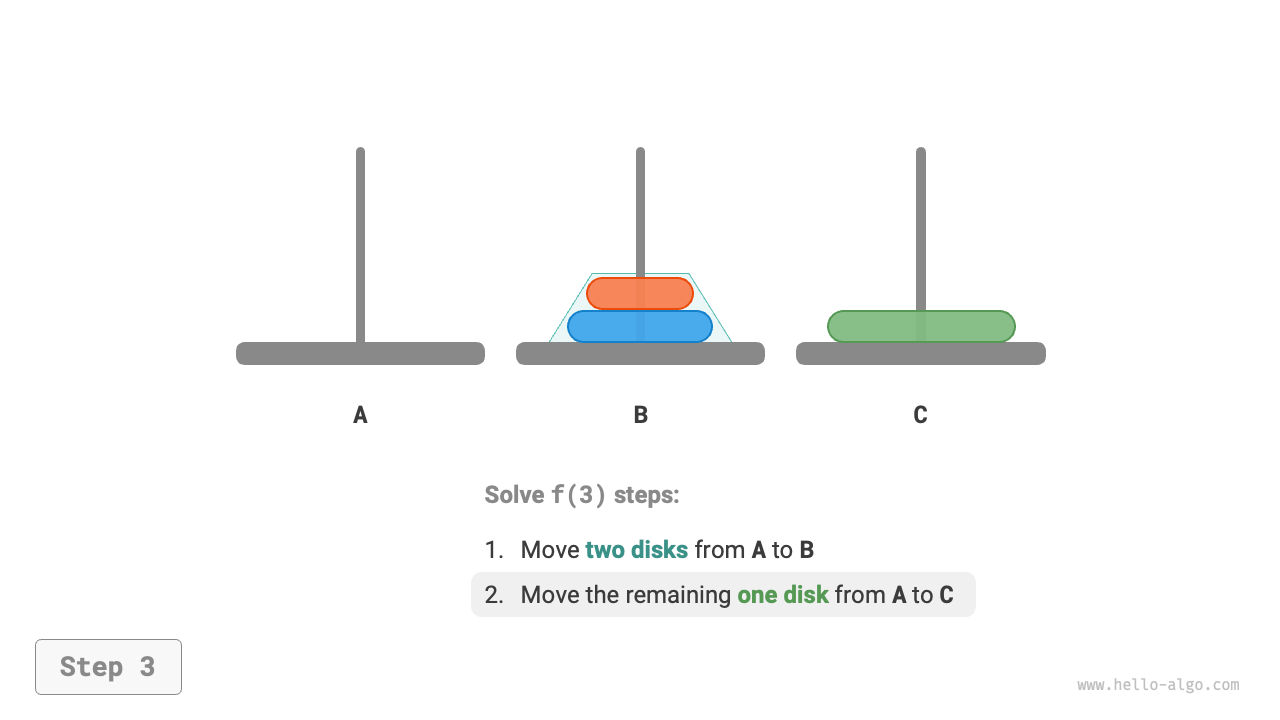 A

B

C

Solve f(3) steps:

1. Move two disks from A to B

2. Move the remaining one disk from A to C

Step 3

www.hello-algo.com